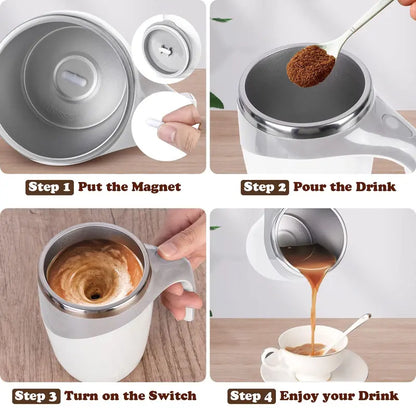 Step 1 Put the Magnet

Step 2 Pour the Drink

Step 3 Turn on the Switch

Step 4 Enjoy your Drink